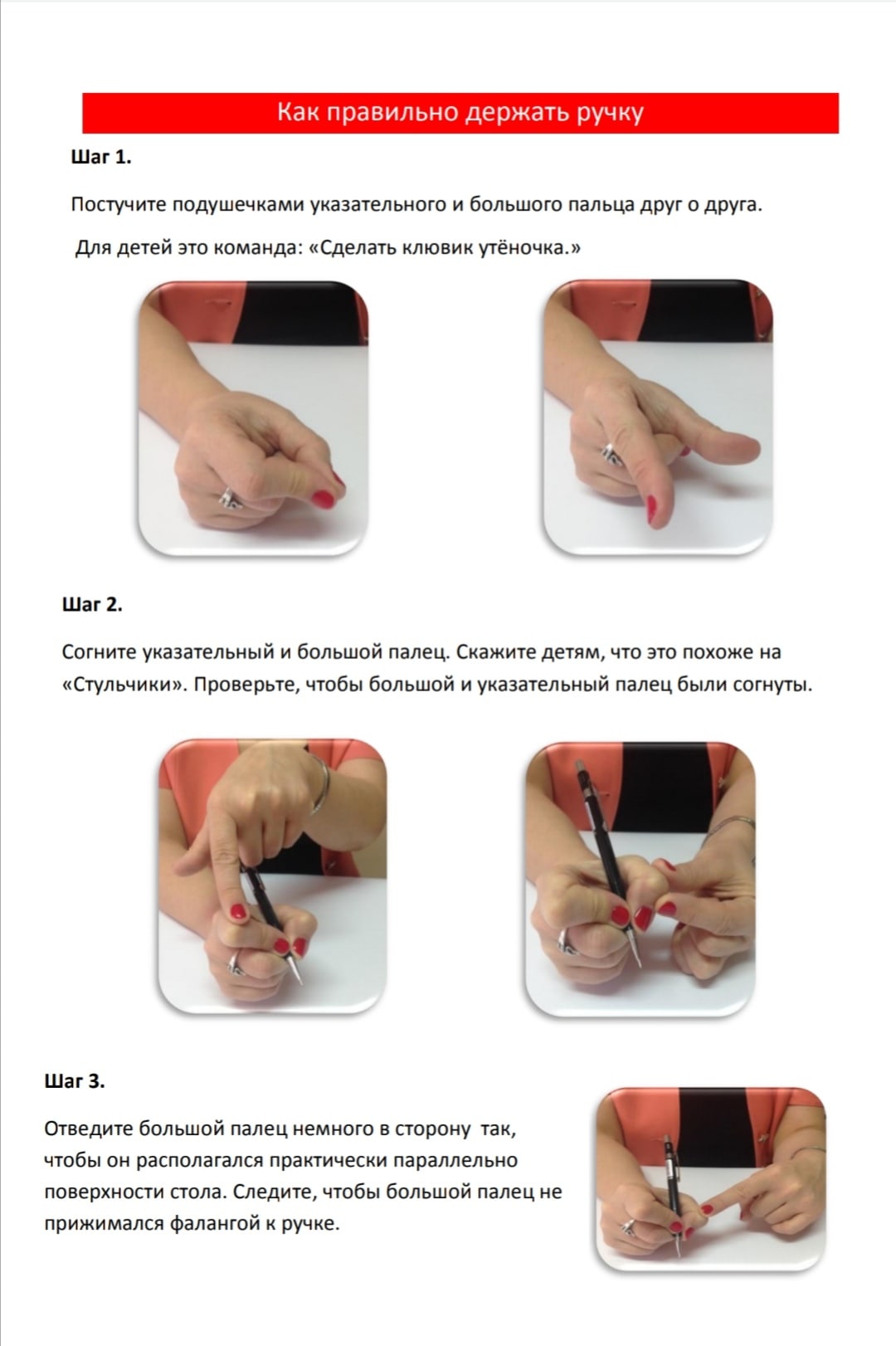 Как правильно держать ручку

Шаг 1.

Постучите подушечками указательного и большого пальца друг о друга.

Для детей это команда: «Сделать клювик утёночка.»

Шаг 2.

Согните указательный и большой палец. Скажите детям, что это похоже на «Стульчики». Проверьте, чтобы большой и указательный палец были согнуты.

Шаг 3.

Отведите большой палец немного в сторону так, чтобы он располагался практически параллельно поверхности стола. Следите, чтобы большой палец не прижимался фалангой к ручке.